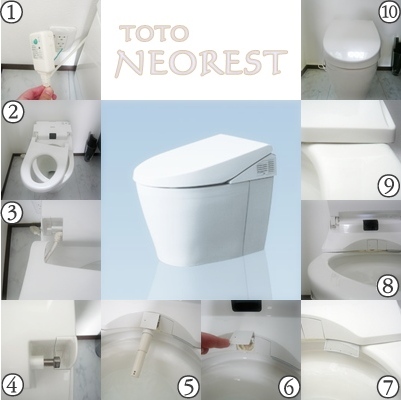 1

TOTO
NEOREST

10

2

9

3

8

4

5

6

7