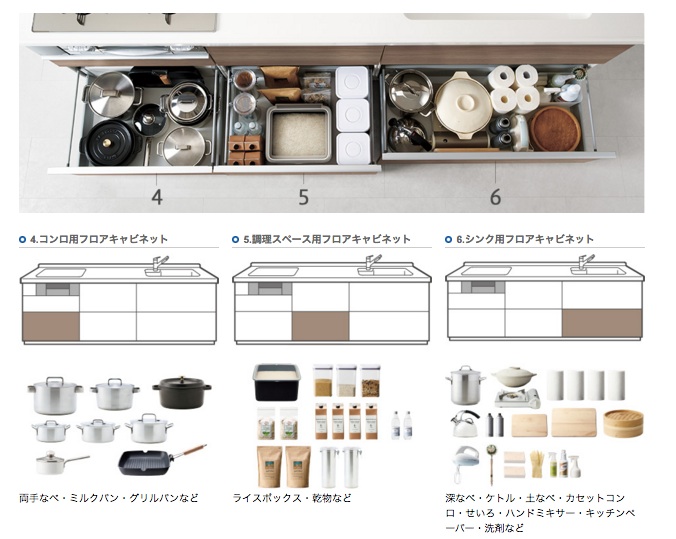 4

5

6

4.コンロ用フロアキャビネット

両手なべ・ミルクパン・グリルパンなど

5.調理スペース用フロアキャビネット

ライスボックス・乾物など

6.シンク用フロアキャビネット

深なべ・ケトル・土なべ・カセットコンロ・せいろ・ハンドミキサー・キッチンペーパー・洗剤など